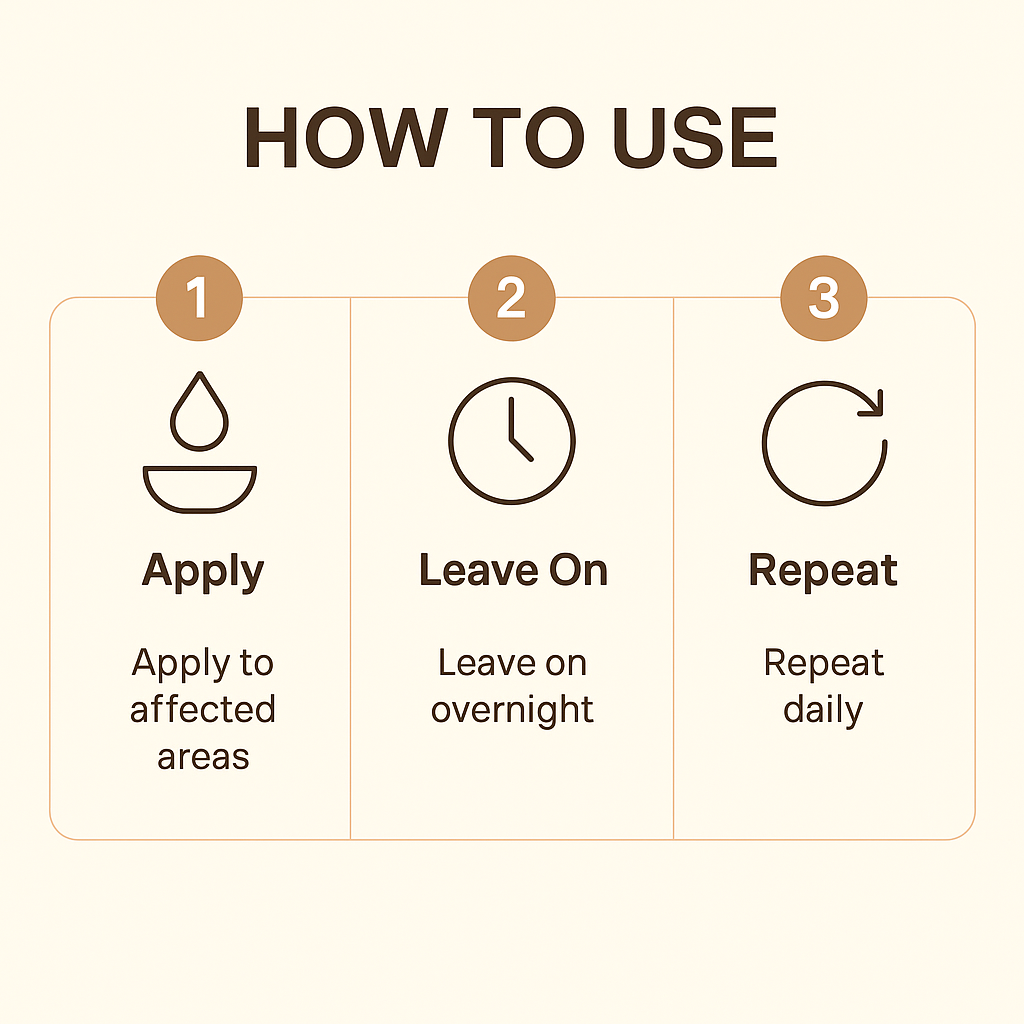 HOW TO USE

1

Apply

Apply to affected areas

2

Leave On

Leave on overnight

3

Repeat

Repeat daily